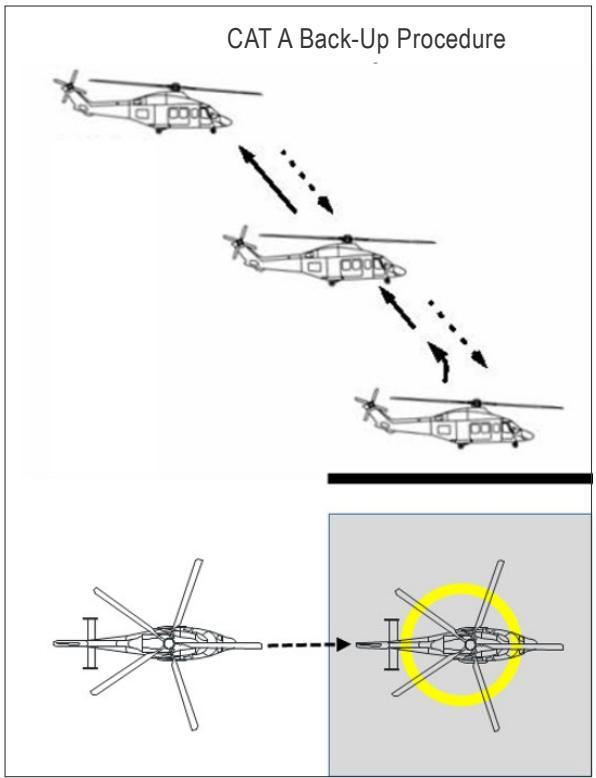 CAT A Back-Up Procedure